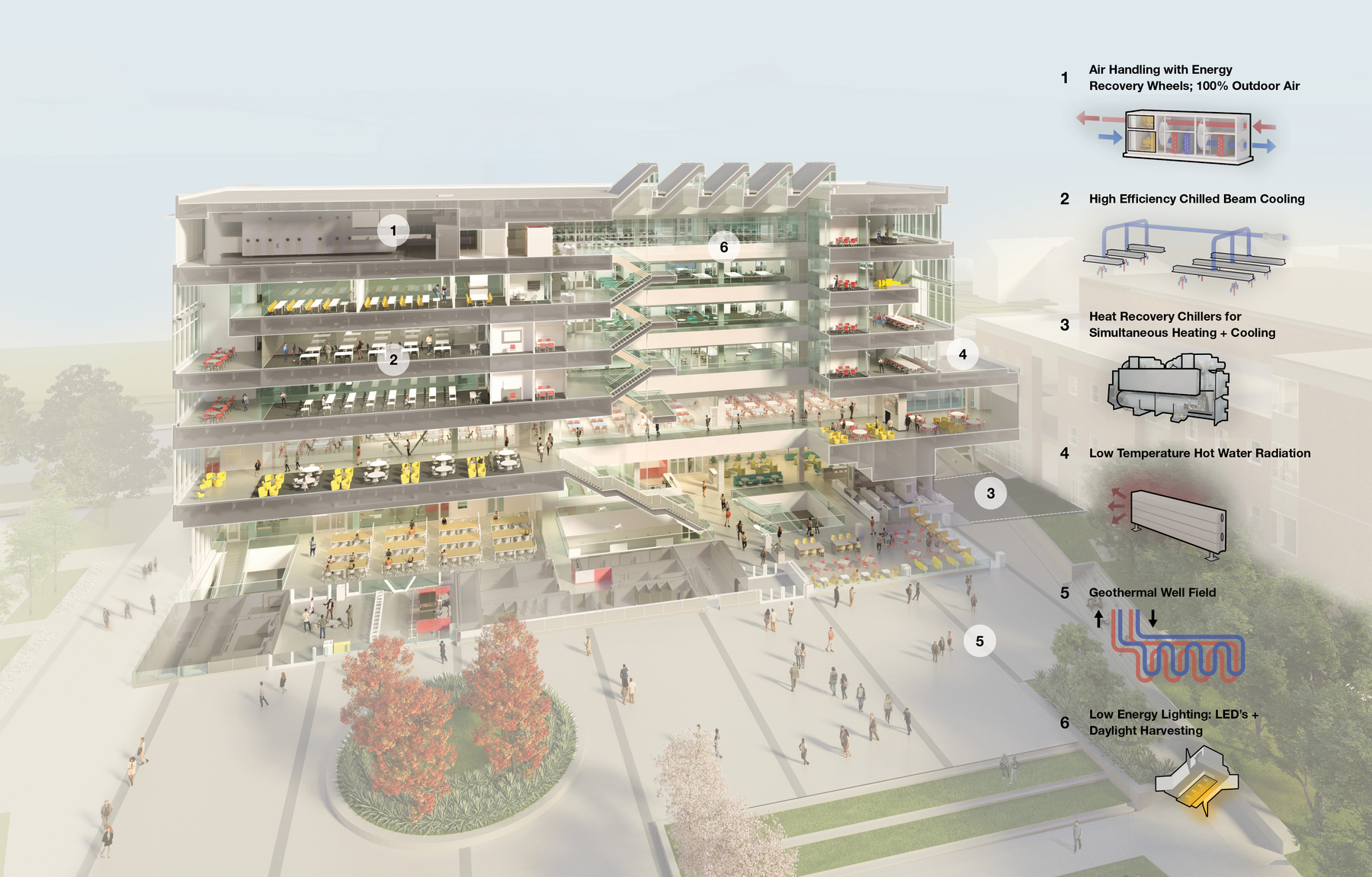 1

6

2

4

3

5

1 Air Handling with Energy Recovery Wheels; 100% Outdoor Air

2 High Efficiency Chilled Beam Cooling

3 Heat Recovery Chillers for Simultaneous Heating + Cooling

4 Low Temperature Hot Water Radiation

5 Geothermal Well Field

6 Low Energy Lighting: LED's + Daylight Harvesting